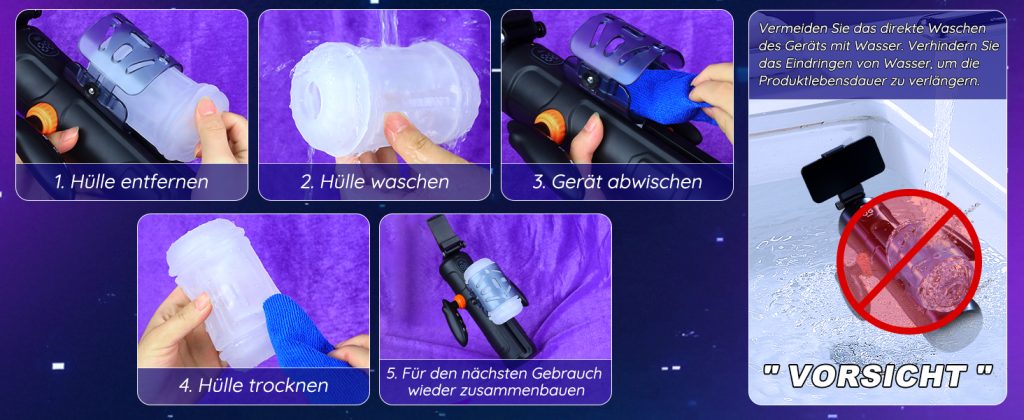 1. Hülle entfernen

2. Hülle waschen

3. Gerät abwischen

4. Hülle trocknen

5. Für den nächsten Gebrauch wieder zusammenbauen

Vermeiden Sie das direkte Waschen des Geräts mit Wasser. Verhindern Sie das Eindringen von Wasser, um die Produktlebensdauer zu verlängern.

" VORSICHT "