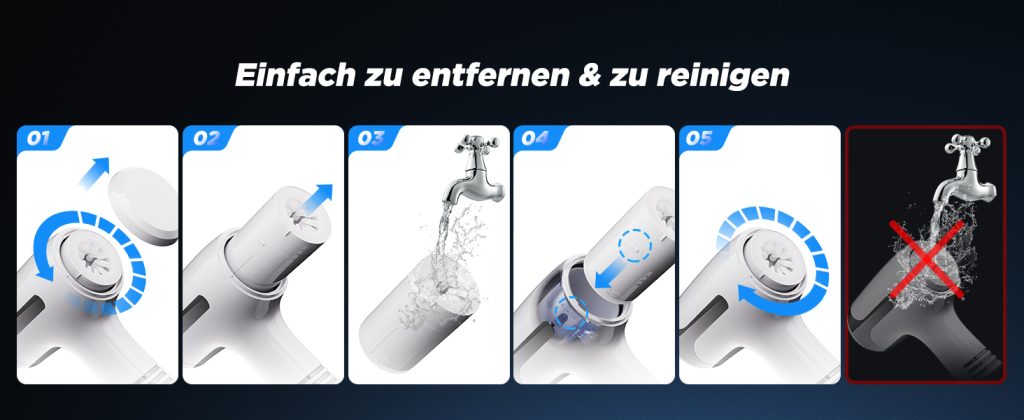 Einfach zu entfernen & zu reinigen

01

02

03

04

05