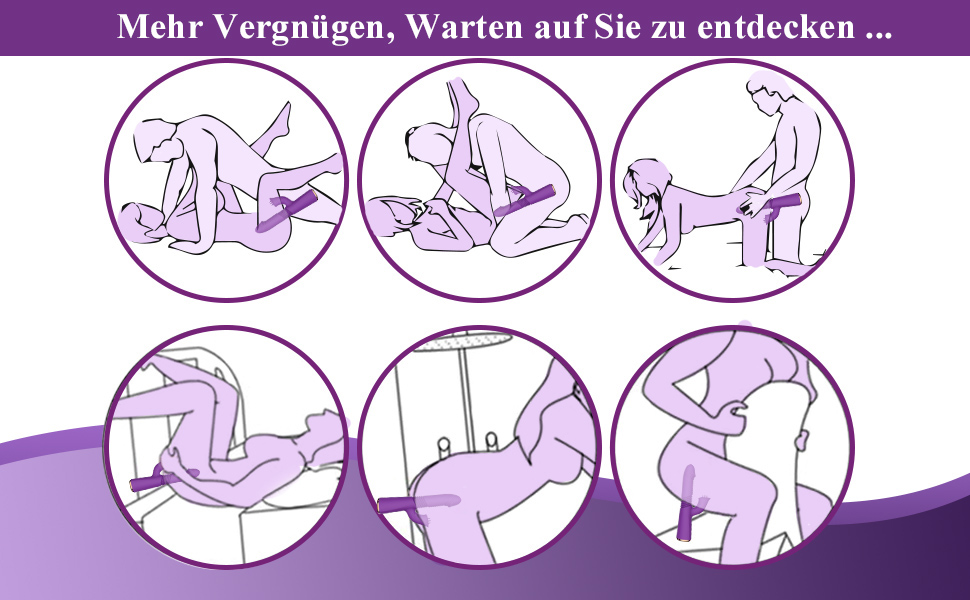 Mehr Vergnügen, Warten auf Sie zu entdecken ...