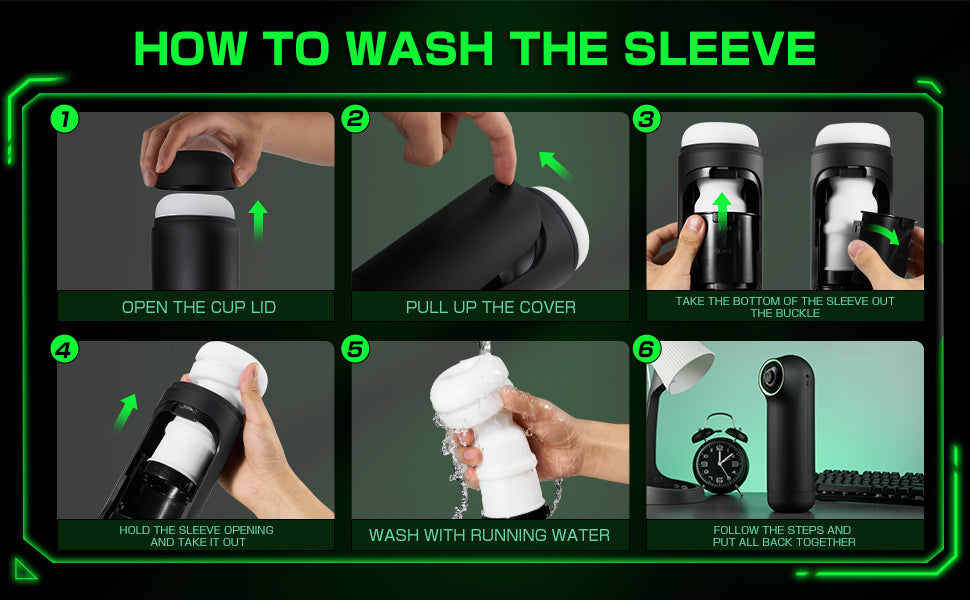 HOW TO WASH THE SLEEVE

1
OPEN THE CUP LID

2
PULL UP THE COVER

3
TAKE THE BOTTOM OF THE SLEEVE OUT THE BUCKLE

4
HOLD THE SLEEVE OPENING AND TAKE IT OUT

5
WASH WITH RUNNING WATER

6
FOLLOW THE STEPS AND PUT ALL BACK TOGETHER