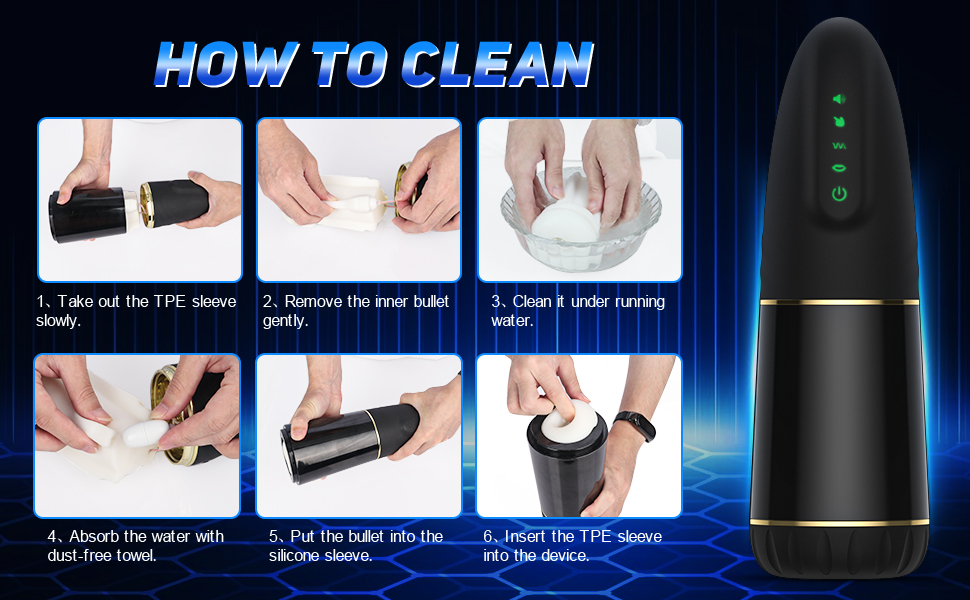 HOW TO CLEAN

1、Take out the TPE sleeve slowly.

2、Remove the inner bullet gently.

3、Clean it under running water.

4、Absorb the water with dust-free towel.

5、Put the bullet into the silicone sleeve.

6、Insert the TPE sleeve into the device.