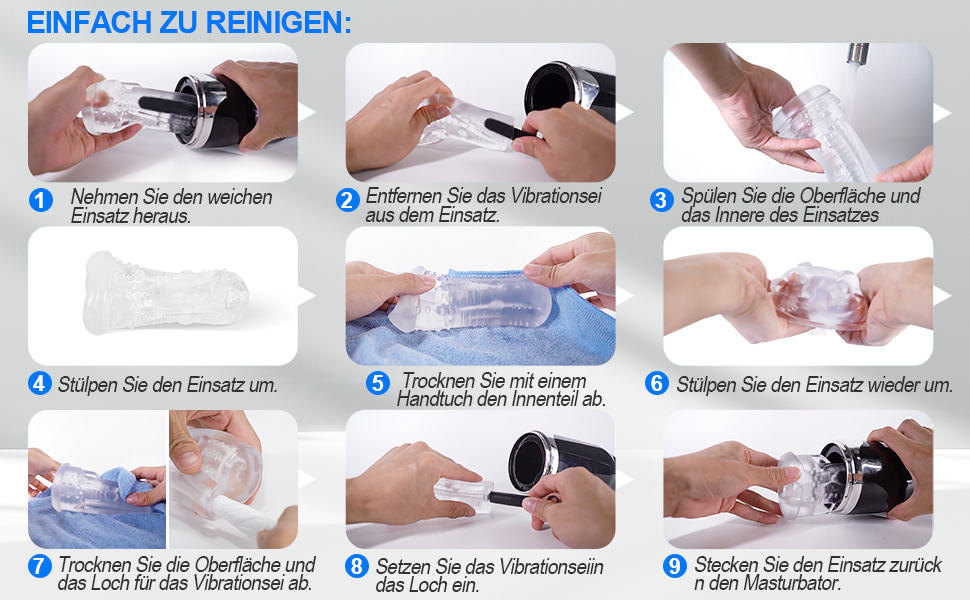 EINFACH ZU REINIGEN:

1 Nehmen Sie den weichen Einsatz heraus.

2 Entfernen Sie das Vibrationsei aus dem Einsatz.

3 Spülen Sie die Oberfläche und das Innere des Einsatzes

4 Stülpen Sie den Einsatz um.

5 Trocknen Sie mit einem Handtuch den Innenteil ab.

6 Stülpen Sie den Einsatz wieder um.

7 Trocknen Sie die Oberfläche und das Loch für das Vibrationsei ab.

8 Setzen Sie das Vibrationseiin das Loch ein.

9 Stecken Sie den Einsatz zurück n den Masturbator.