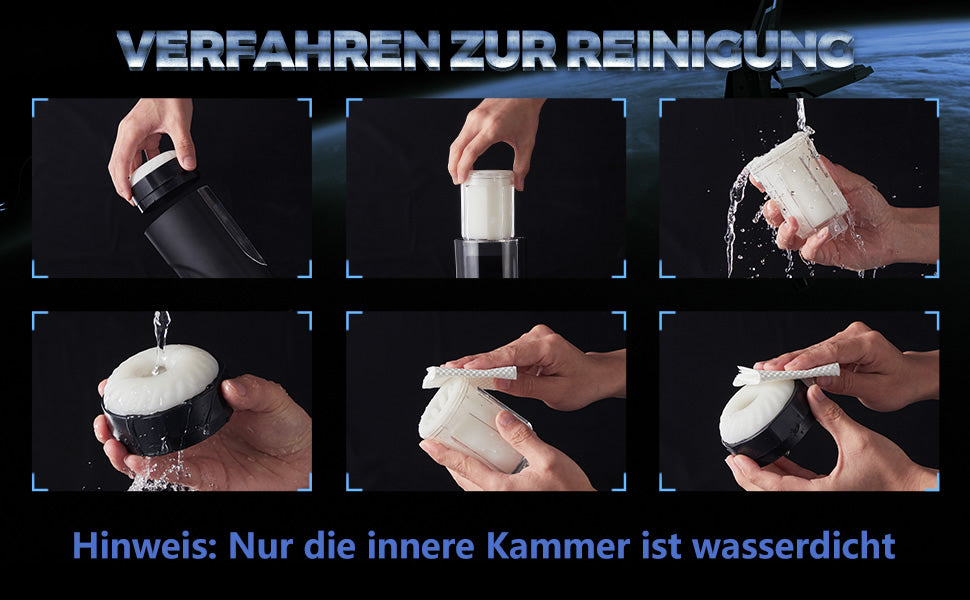 VERFAHREN ZUR REINIGUNG

Hinweis: Nur die innere Kammer ist wasserdicht