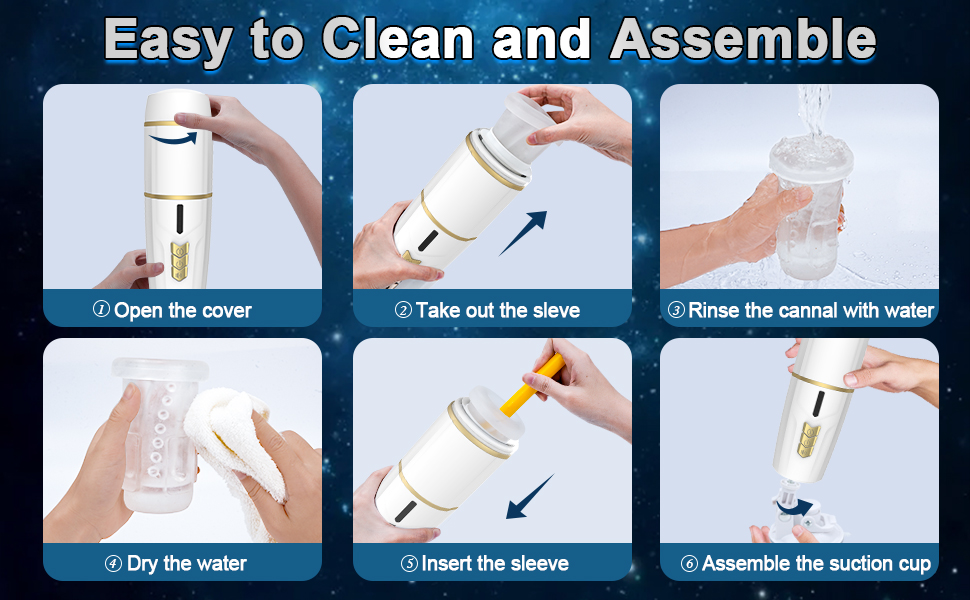 Easy to Clean and Assemble

① Open the cover

② Take out the sleve

③ Rinse the cannal with water

④ Dry the water

⑤ Insert the sleeve

⑥ Assemble the suction cup