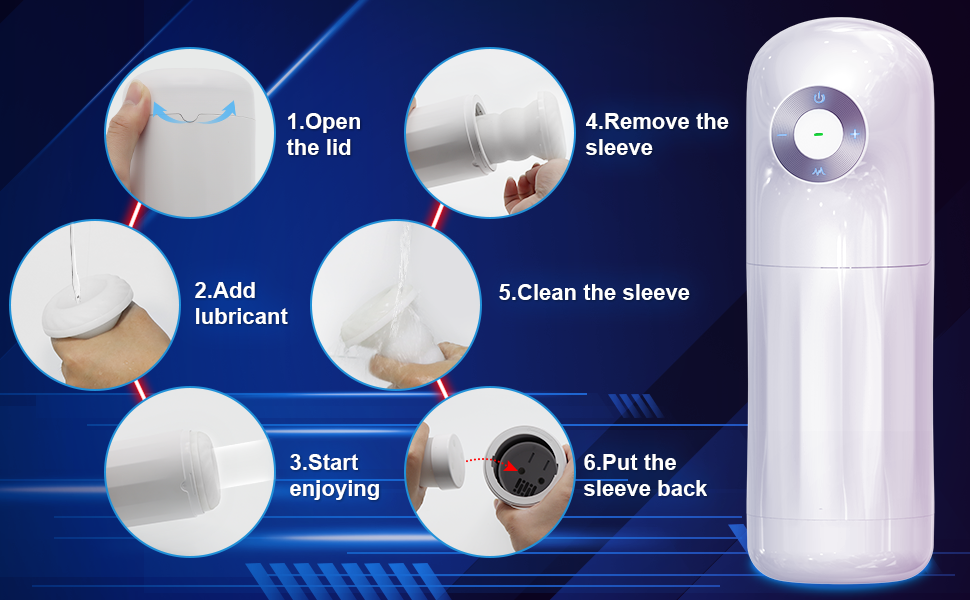 1.Open the lid

2.Add lubricant

3.Start enjoying

4.Remove the sleeve

5.Clean the sleeve

6.Put the sleeve back