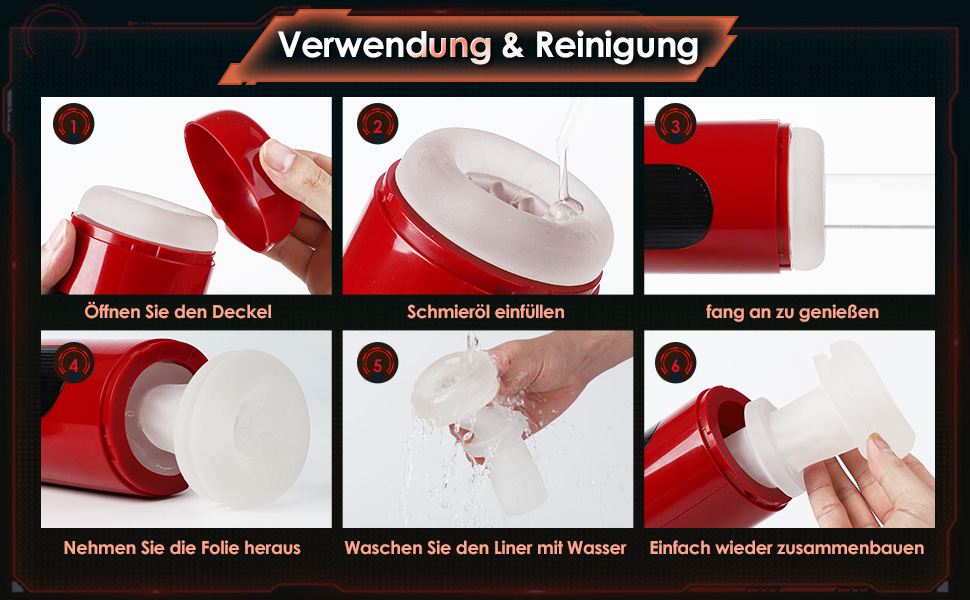 Verwendung & Reinigung

1

Öffnen Sie den Deckel

2

Schmieröl einfüllen

3

fang an zu genießen

4

Nehmen Sie die Folie heraus

5

Waschen Sie den Liner mit Wasser

6

Einfach wieder zusammenbauen