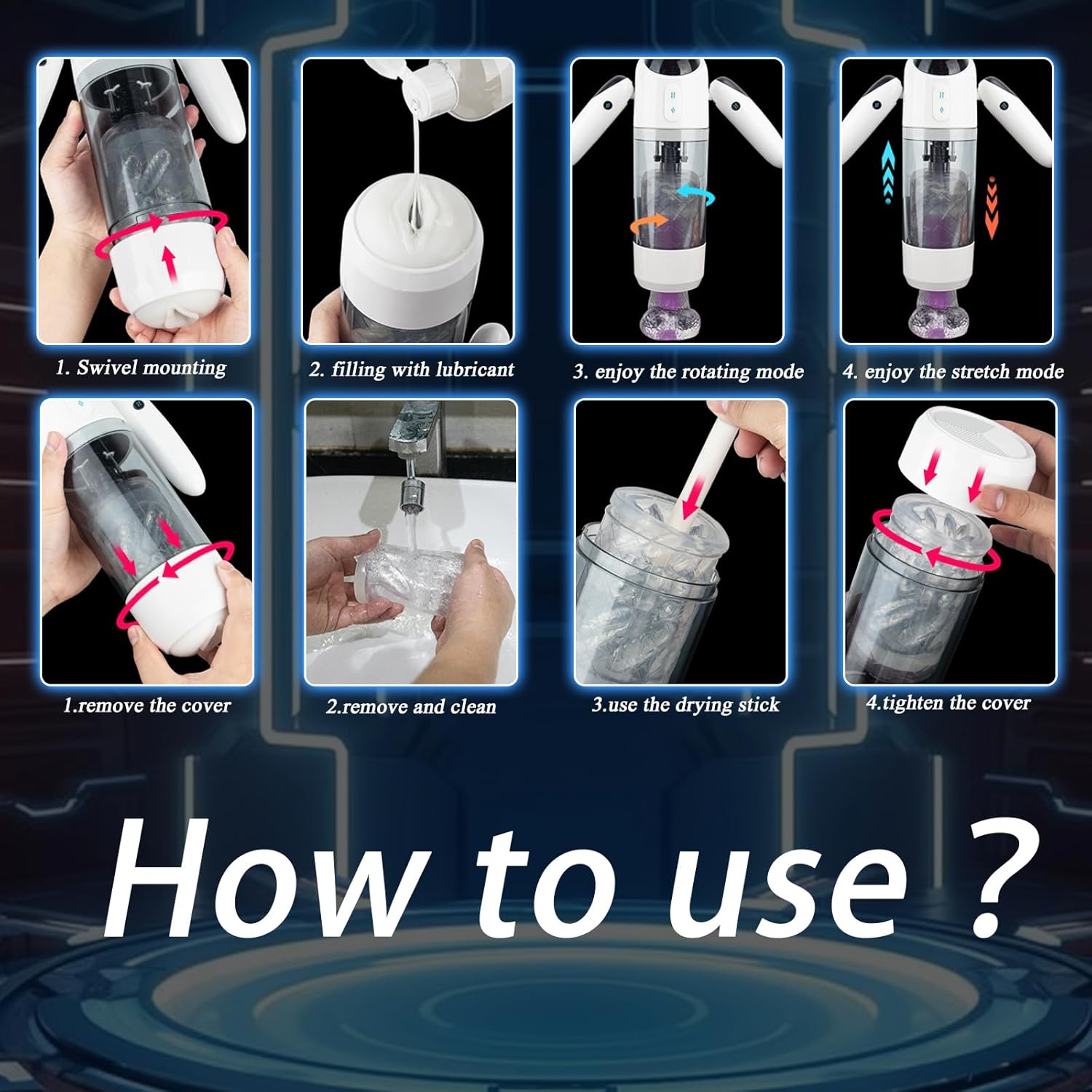 1. Swivel mounting

2. filling with lubricant

3. enjoy the rotating mode

4. enjoy the stretch mode

1.remove the cover

2.remove and clean

3.use the drying stick

4.tighten the cover

How to use ?