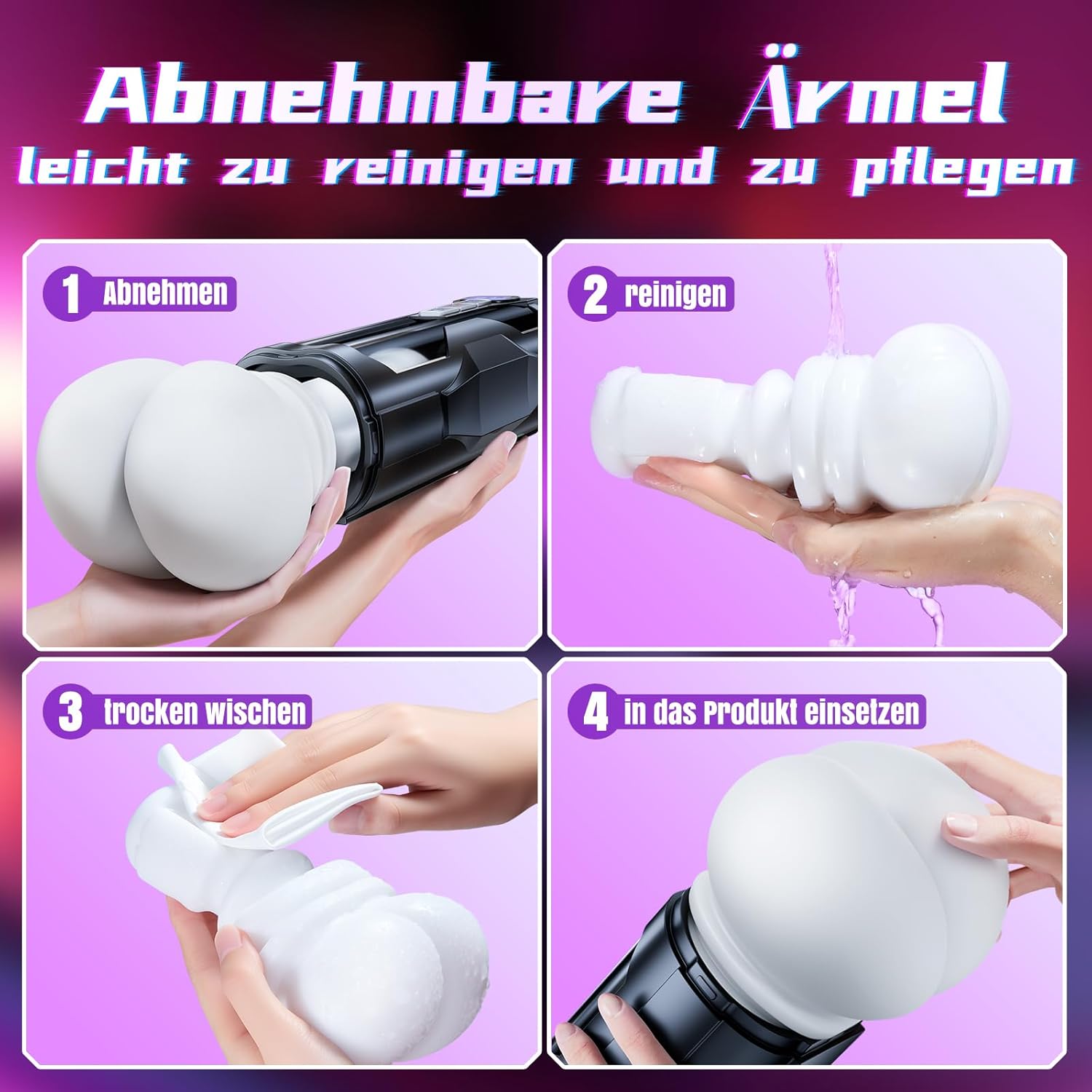 Abnehmbare Ärmel
leicht zu reinigen und zu pflegen

1 Abnehmen

2 reinigen

3 trocken wischen

4 in das Produkt einsetzen