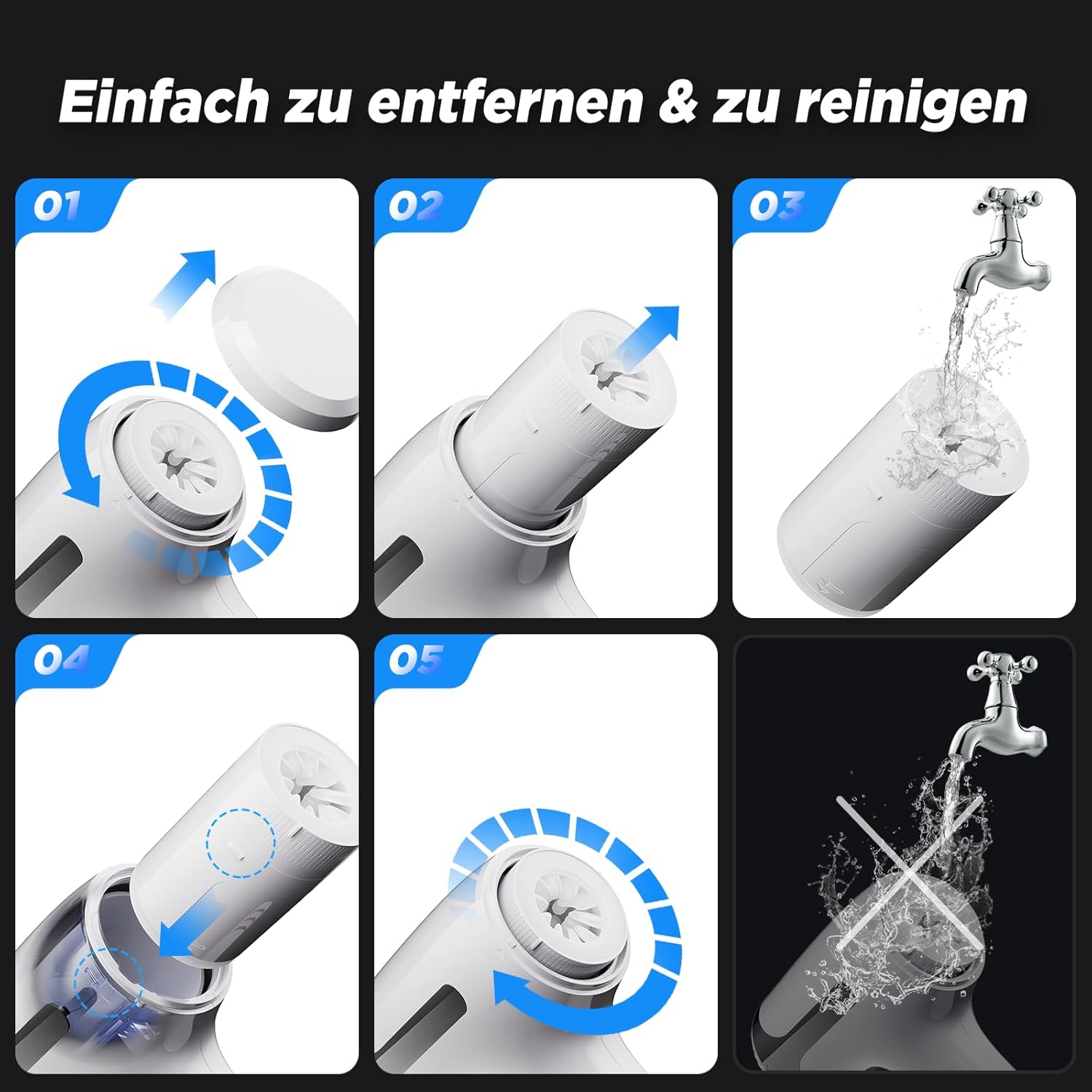 Einfach zu entfernen & zu reinigen

01

02

03

04

05