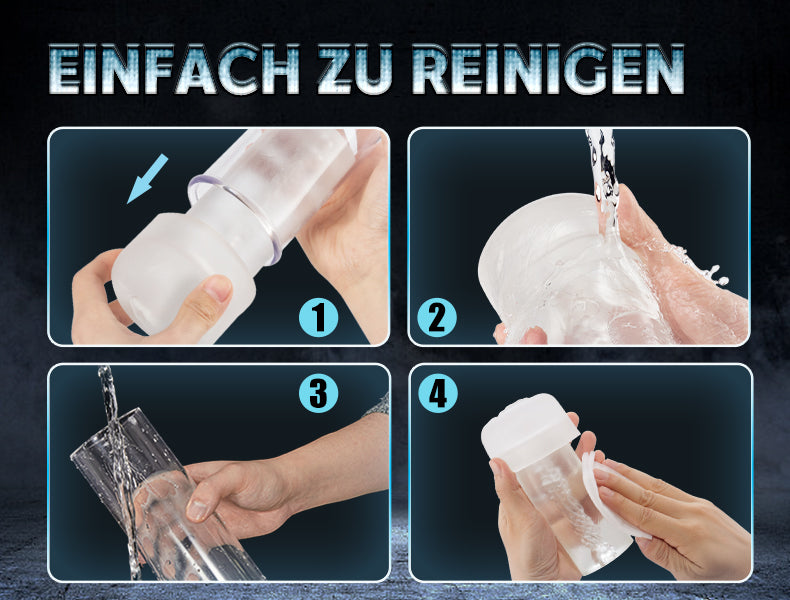 EINFACH ZU REINIGEN

1

2

3

4